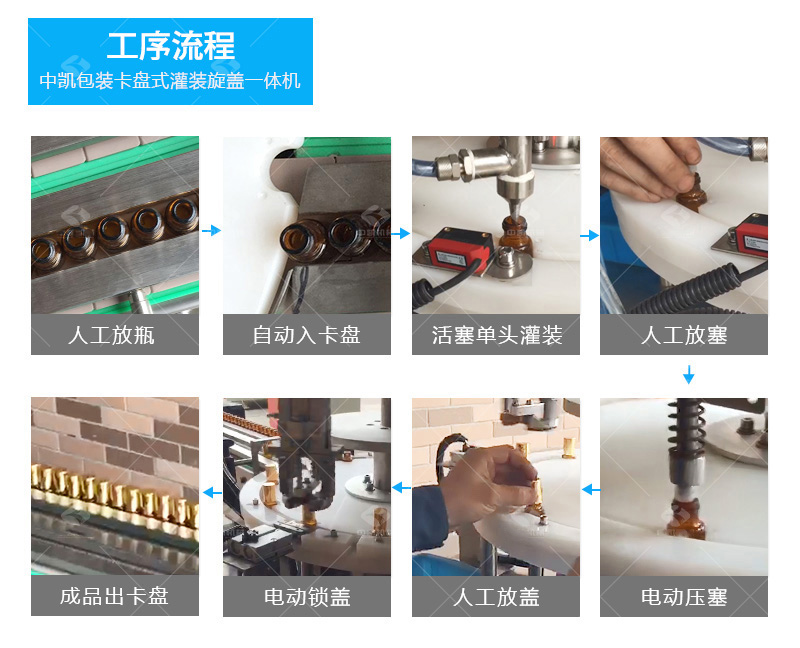 工序流程
中凯包装卡盘式灌装旋盖一体机

人工放瓶

自动入卡盘

活塞单头灌装

人工放塞

电动压塞

人工放盖

电动锁盖

成品出卡盘